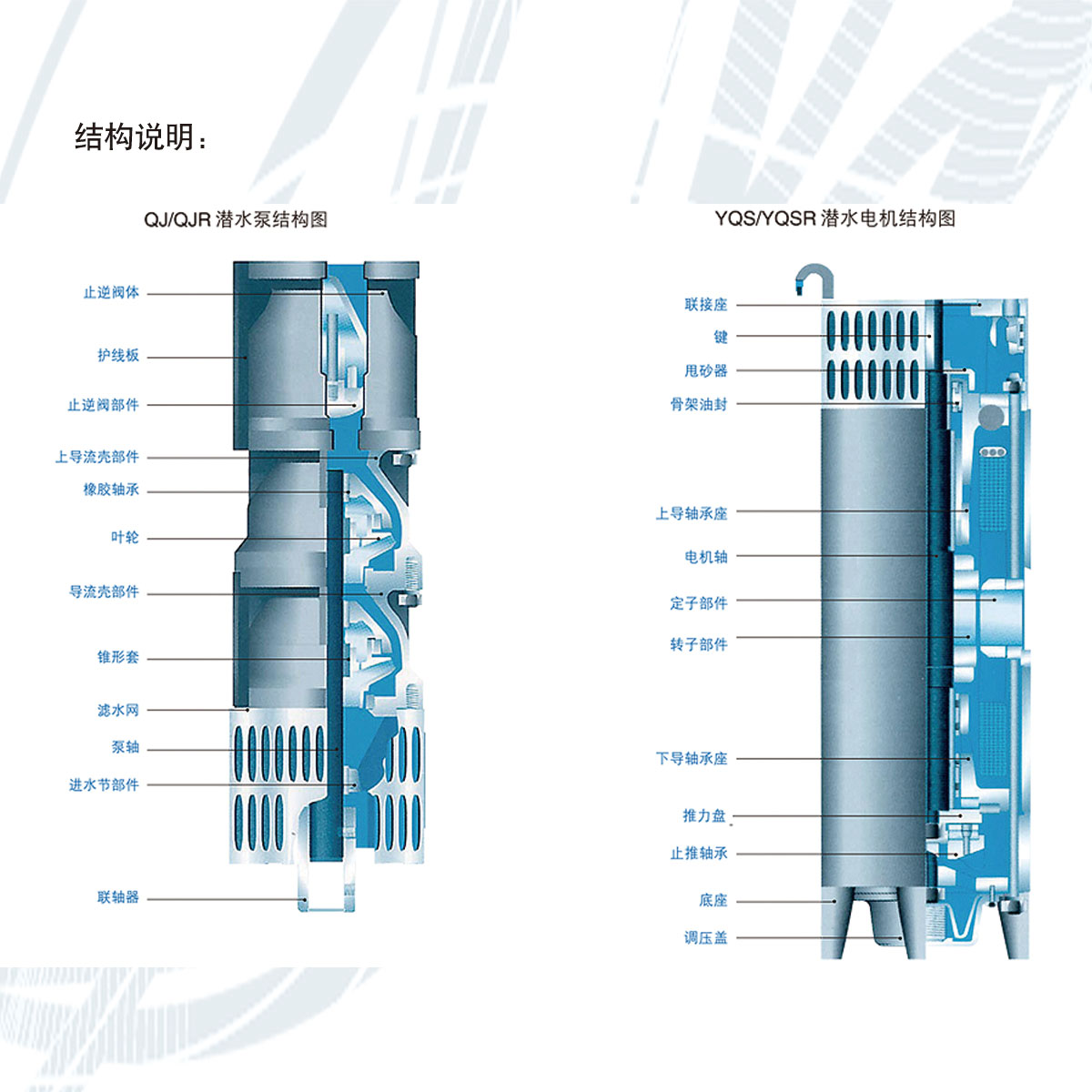 结构说明：

QJ/QJR 潜水泵结构图

止逆阀体
护线板
止逆阀部件
上导流壳部件
橡胶轴承
叶轮
导流壳部件
锥形套
滤水网
泵轴
进水节部件
联轴器

YQS/YQSR 潜水电机结构图

联接座
键
甩砂器
骨架油封
上导轴承座
电机轴
定子部件
转子部件
下导轴承座
推力盘
止推轴承
底座
调压盖