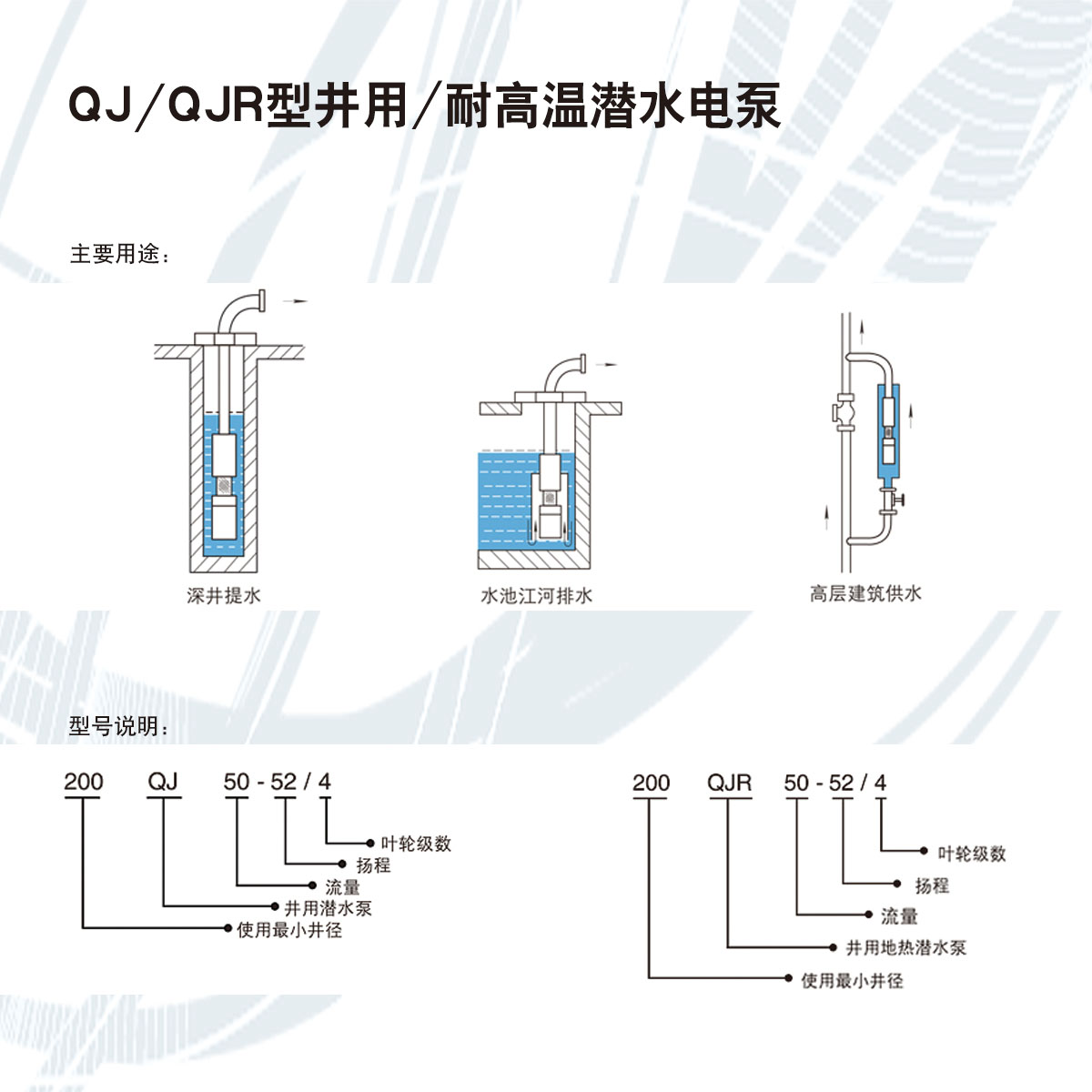 QJ/QJR型井用/耐高温潜水电泵

主要用途：

深井提水

水池江河排水

高层建筑供水

型号说明：

200 QJ 50 - 52 / 4

叶轮级数
扬程
流量
井用潜水泵
使用最小井径

200 QJR 50 - 52 / 4

叶轮级数
扬程
流量
井用地热潜水泵
使用最小井径